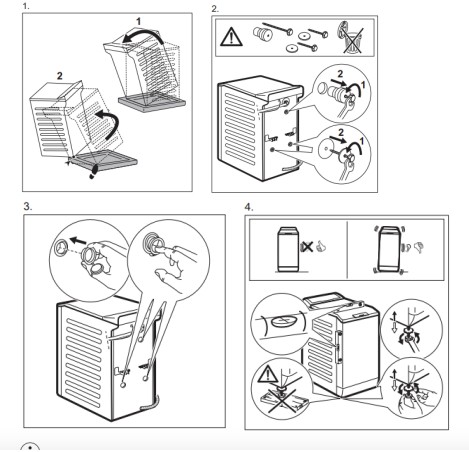 1.

1

2

2.

2

1

2

1

3.

4.