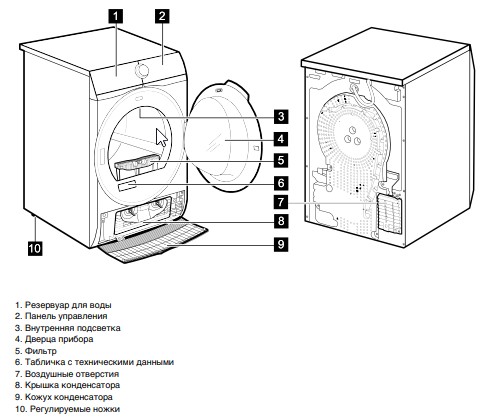 1
2
3
4
5
6
7
8
9
10

1. Резервуар для воды
2. Панель управления
3. Внутренняя подсветка
4. Дверца прибора
5. Фильтр
6. Табличка с техническими данными
7. Воздушные отверстия
8. Крышка конденсатора
9. Кожух конденсатора
10. Регулируемые ножки