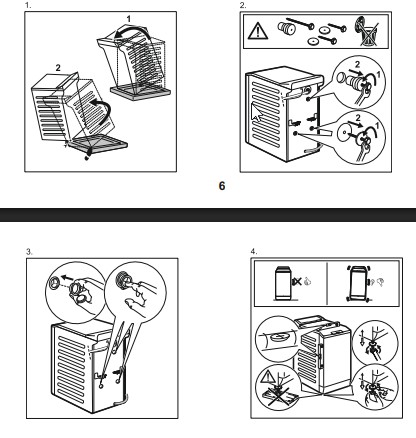 1.

1

2

2.

2

1

2

1

6

3.

4.