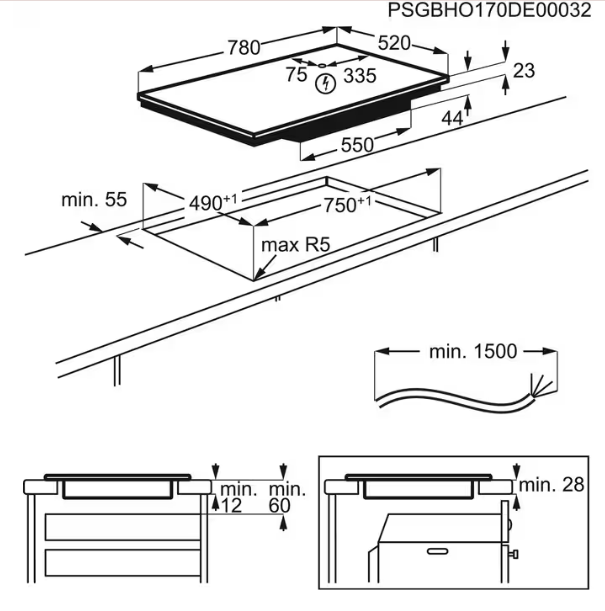 PSGBHO170DE00032

780

520

75

335

23

44

550

min. 55

$490^{+1}$

$750^{+1}$

max R5

min. 1500

min. 12

min. 60

min. 28