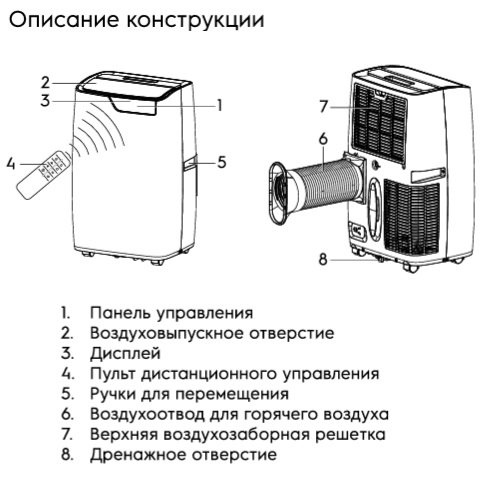 Описание конструкции

2
3
1
4
5
7
6
8

1. Панель управления
2. Воздуховыпускное отверстие
3. Дисплей
4. Пульт дистанционного управления
5. Ручки для перемещения
6. Воздухоотвод для горячего воздуха
7. Верхняя воздухозаборная решетка
8. Дренажное отверстие