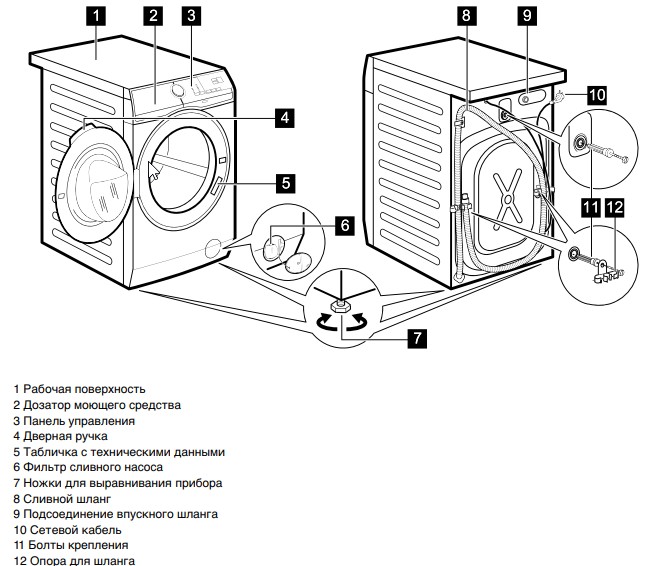 1
2
3
4
5
6
7
8
9
10
11
12

1 Рабочая поверхность
2 Дозатор моющего средства
3 Панель управления
4 Дверная ручка
5 Табличка с техническими данными
6 Фильтр сливного насоса
7 Ножки для выравнивания прибора
8 Сливной шланг
9 Подсоединение впускного шланга
10 Сетевой кабель
11 Болты крепления
12 Опора для шланга