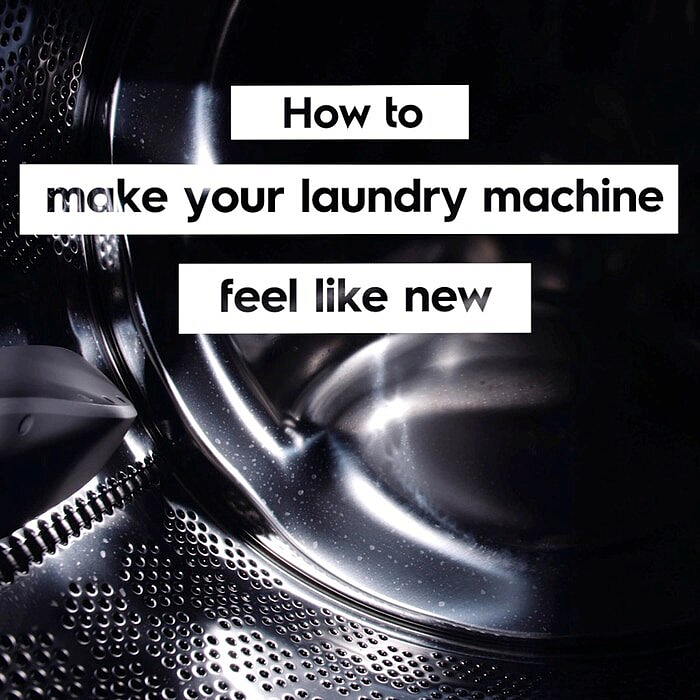 How to
make your laundry machine
feel like new