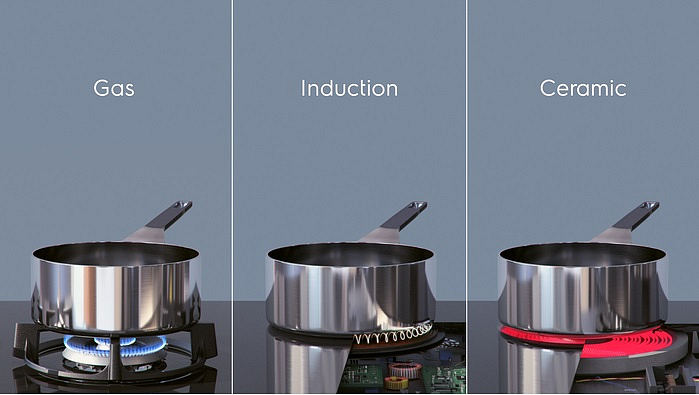 Gas

Induction

Ceramic